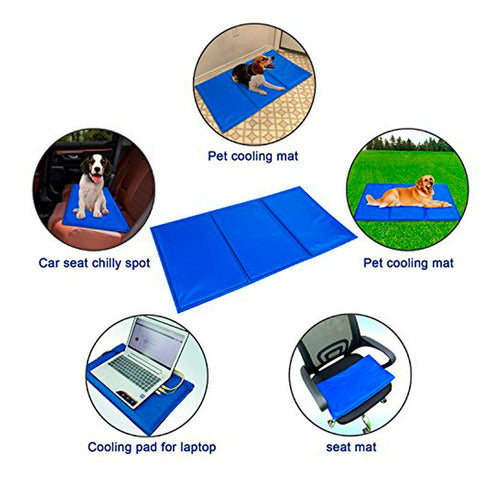 Pet cooling mat

Car seat chilly spot

Pet cooling mat

Cooling pad for laptop

seat mat